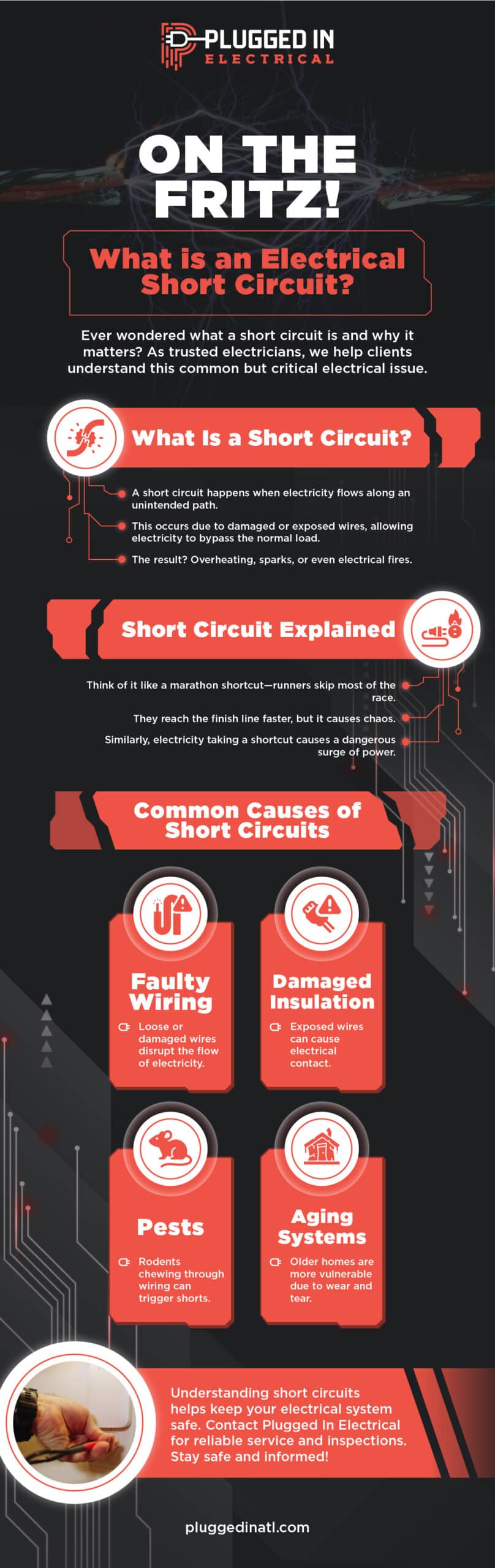 PLUGGED IN
ELECTRICAL

ON THE FRITZ!

What is an Electrical Short Circuit?

Ever wondered what a short circuit is and why it matters? As trusted electricians, we help clients understand this common but critical electrical issue.

What Is a Short Circuit?

A short circuit happens when electricity flows along an unintended path.

This occurs due to damaged or exposed wires, allowing electricity to bypass the normal load.

The result? Overheating, sparks, or even electrical fires.

Short Circuit Explained

Think of it like a marathon shortcut—runners skip most of the race.

They reach the finish line faster, but it causes chaos.

Similarly, electricity taking a shortcut causes a dangerous surge of power.

Common Causes of Short Circuits

Faulty Wiring

Loose or damaged wires disrupt the flow of electricity.

Damaged Insulation

Exposed wires can cause electrical contact.

Pests

Rodents chewing through wiring can trigger shorts.

Aging Systems

Older homes are more vulnerable due to wear and tear.

Understanding short circuits helps keep your electrical system safe. Contact Plugged In Electrical for reliable service and inspections. Stay safe and informed!

pluggedinatl.com