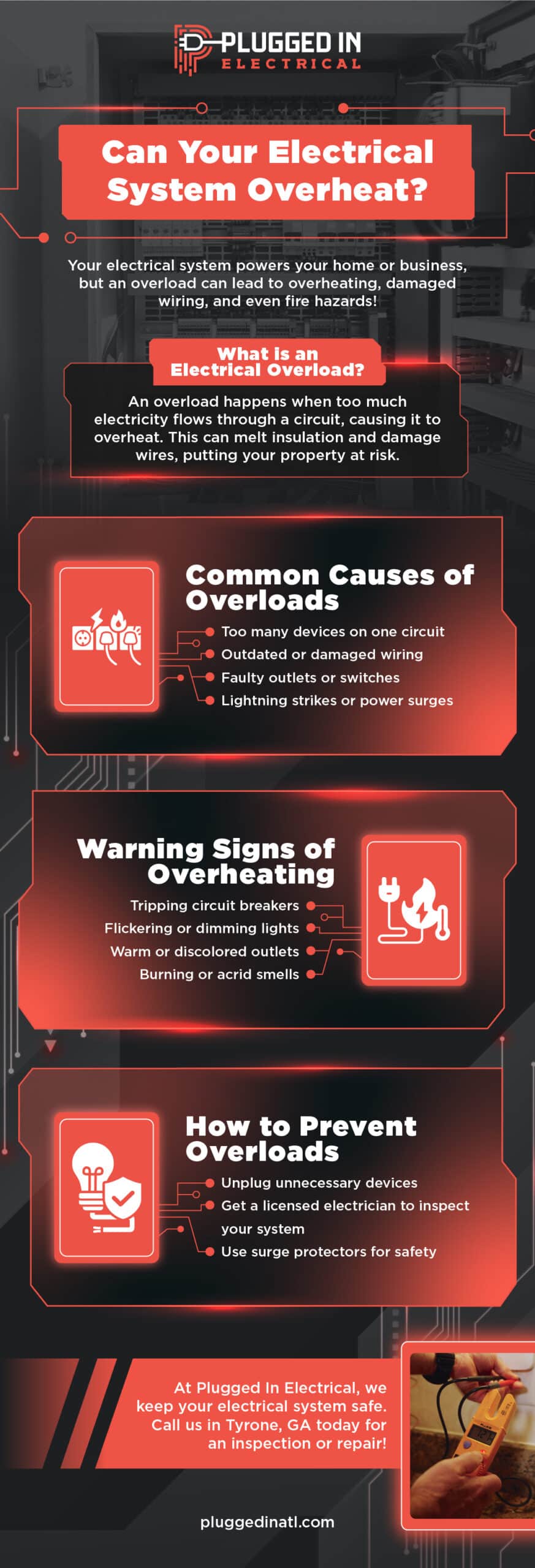 PLUGGED IN
ELECTRICAL

Can Your Electrical System Overheat?

Your electrical system powers your home or business, but an overload can lead to overheating, damaged wiring, and even fire hazards!

What is an Electrical Overload?

An overload happens when too much electricity flows through a circuit, causing it to overheat. This can melt insulation and damage wires, putting your property at risk.

Common Causes of Overloads

Too many devices on one circuit
Outdated or damaged wiring
Faulty outlets or switches
Lightning strikes or power surges

Warning Signs of Overheating

Tripping circuit breakers
Flickering or dimming lights
Warm or discolored outlets
Burning or acrid smells

How to Prevent Overloads

Unplug unnecessary devices
Get a licensed electrician to inspect your system
Use surge protectors for safety

At Plugged In Electrical, we keep your electrical system safe. Call us in Tyrone, GA today for an inspection or repair!

pluggedinatl.com